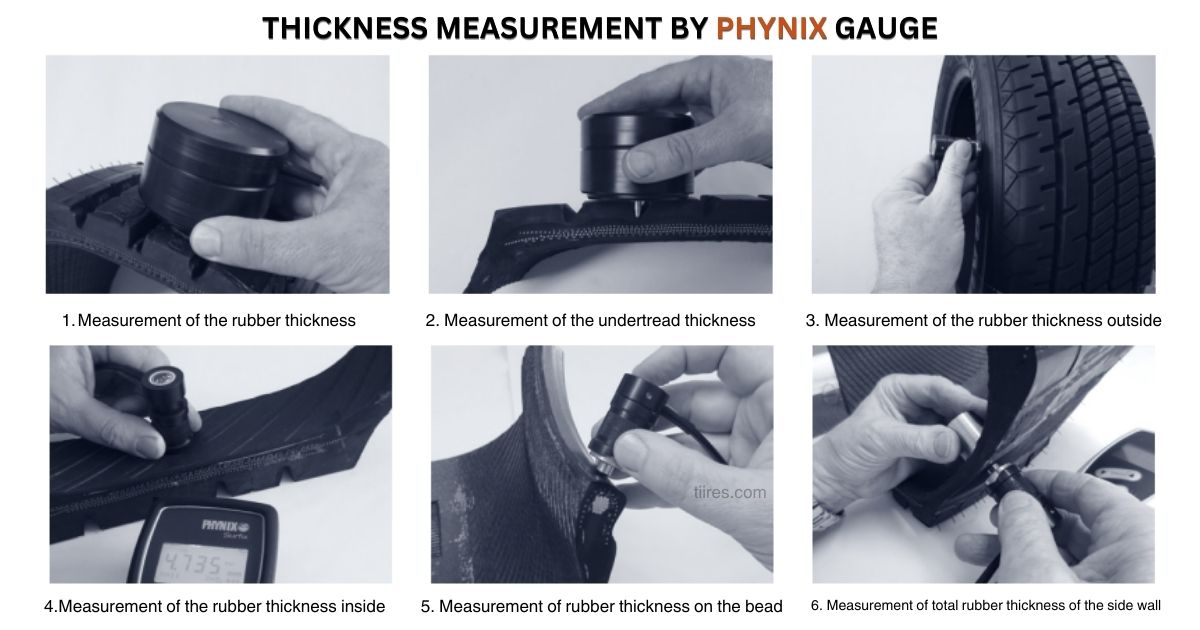 THICKNESS MEASUREMENT BY PHYNIX GAUGE

1. Measurement of the rubber thickness

2. Measurement of the undertread thickness

3. Measurement of the rubber thickness outside

PHYNIX
Surfix
4.735

4.Measurement of the rubber thickness inside

tiires.com

5. Measurement of rubber thickness on the bead

6. Measurement of total rubber thickness of the side wall